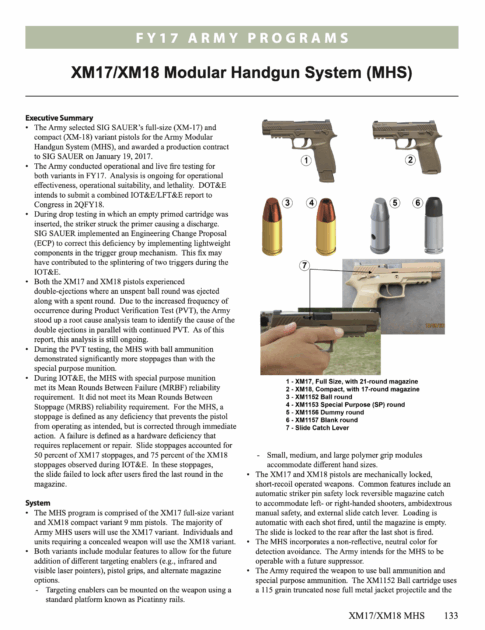 FY17 ARMY PROGRAMS

XM17/XM18 Modular Handgun System (MHS)

Executive Summary

• The Army selected SIG SAUER's full-size (XM-17) and compact (XM-18) variant pistols for the Army Modular Handgun System (MHS), and awarded a production contract to SIG SAUER on January 19, 2017.

• The Army conducted operational and live fire testing for both variants in FY17. Analysis is ongoing for operational effectiveness, operational suitability, and lethality. DOT&E intends to submit a combined IOT&E/LFT&E report to Congress in 2QFY18.

• During drop testing in which an empty primed cartridge was inserted, the striker struck the primer causing a discharge. SIG SAUER implemented an Engineering Change Proposal (ECP) to correct this deficiency by implementing lightweight components in the trigger group mechanism. This fix may have contributed to the splintering of two triggers during the IOT&E.

• Both the XM17 and XM18 pistols experienced double-ejections where an unspent ball round was ejected along with a spent round. Due to the increased frequency of occurrence during Product Verification Test (PVT), the Army stood up a root cause analysis team to identify the cause of the double ejections in parallel with continued PVT. As of this report, this analysis is still ongoing.

• During the PVT testing, the MHS with ball ammunition demonstrated significantly more stoppages than with the special purpose munition.

• During IOT&E, the MHS with special purpose munition met its Mean Rounds Between Failure (MRBF) reliability requirement. It did not meet its Mean Rounds Between Stoppage (MRBS) reliability requirement. For the MHS, a stoppage is defined as any deficiency that prevents the pistol from operating as intended, but is corrected through immediate action. A failure is defined as a hardware deficiency that requires replacement or repair. Slide stoppages accounted for 50 percent of XM17 stoppages, and 75 percent of the XM18 stoppages observed during IOT&E. In these stoppages, the slide failed to lock after users fired the last round in the magazine.

System

• The MHS program is comprised of the XM17 full-size variant and XM18 compact variant 9 mm pistols. The majority of Army MHS users will use the XM17 variant. Individuals and units requiring a concealed weapon will use the XM18 variant.

• Both variants include modular features to allow for the future addition of different targeting enablers (e.g., infrared and visible laser pointers), pistol grips, and alternate magazine options.

- Targeting enablers can be mounted on the weapon using a standard platform known as Picatinny rails.

1 2 3 4 5 6 7

1 - XM17, Full Size, with 21-round magazine
2 - XM18, Compact, with 17-round magazine
3 - XM1152 Ball round
4 - XM1153 Special Purpose (SP) round
5 - XM1156 Dummy round
6 - XM1157 Blank round
7 - Slide Catch Lever

- Small, medium, and large polymer grip modules accommodate different hand sizes.

• The XM17 and XM18 pistols are mechanically locked, short-recoil operated weapons. Common features include an automatic striker pin safety lock reversible magazine catch to accommodate left- or right-handed shooters, ambidextrous manual safety, and external slide catch lever. Loading is automatic with each shot fired, until the magazine is empty. The slide is locked to the rear after the last shot is fired.

• The MHS incorporates a non-reflective, neutral color for detection avoidance. The Army intends for the MHS to be operable with a future suppressor.

• The Army required the weapon to use ball ammunition and special purpose ammunition. The XM1152 Ball cartridge uses a 115 grain truncated nose full metal jacket projectile and the

XM17/XM18 MHS 133